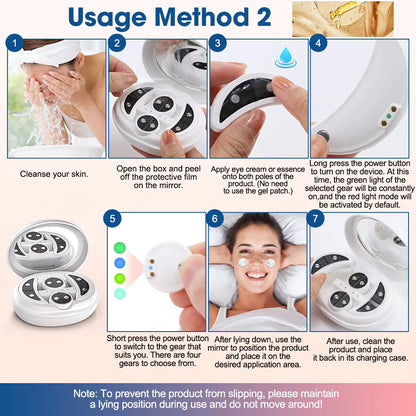 Usage Method 2

1

Cleanse your skin.

2

Open the box and peel off the protective film on the mirror.

3

Apply eye cream or essence onto both poles of the product. (No need to use the gel patch.)

4

Long press the power button to turn on the device. At this time, the green light of the selected gear will be constantly on,and the red light mode will be activated by default.

5

Short press the power button to switch to the gear that suits you. There are four gears to choose from.

6

After lying down, use the mirror to position the product and place it on the desired application area.

7

After use, clean the product and place it back in its charging case.

Note: To prevent the product from slipping, please maintain a lying position during use and do not move around!