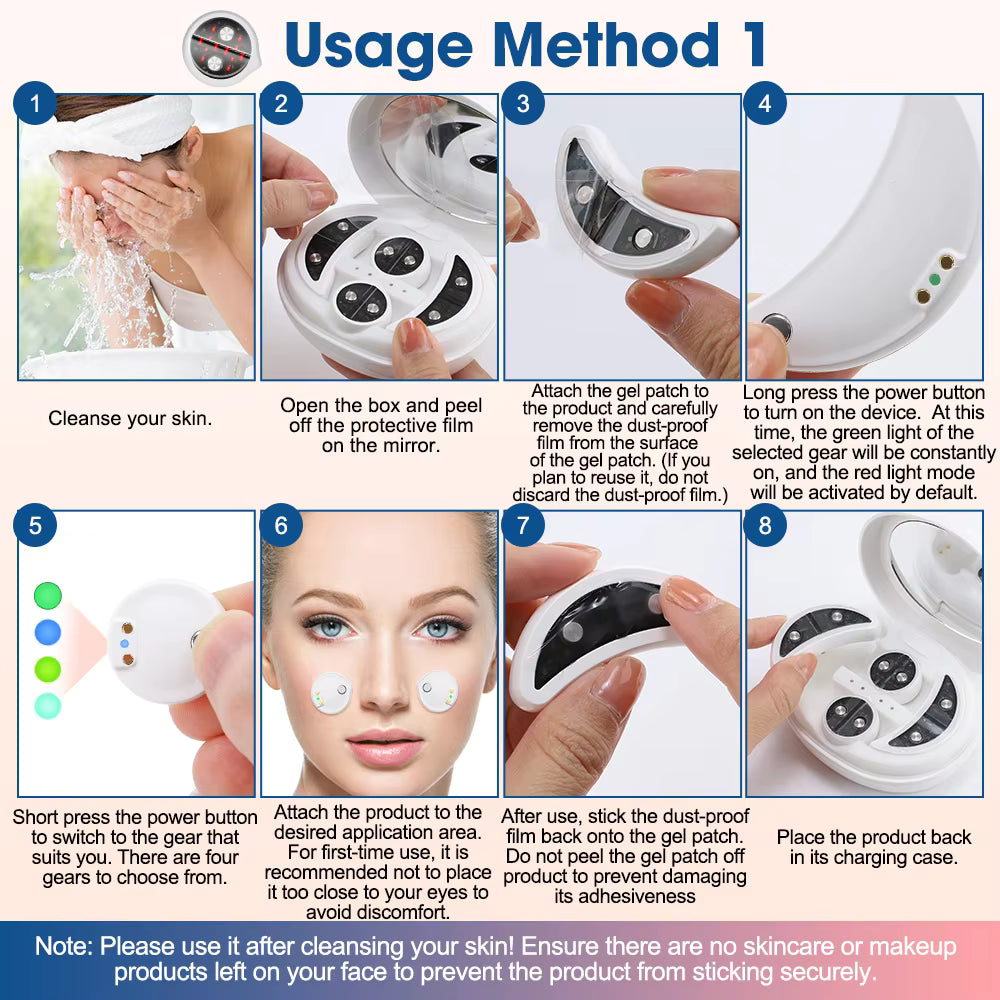 Usage Method 1

1

Cleanse your skin.

2

Open the box and peel off the protective film on the mirror.

3

Attach the gel patch to the product and carefully remove the dust-proof film from the surface of the gel patch. (If you plan to reuse it, do not discard the dust-proof film.)

4

Long press the power button to turn on the device. At this time, the green light of the selected gear will be constantly on, and the red light mode will be activated by default.

5

Short press the power button to switch to the gear that suits you. There are four gears to choose from.

6

Attach the product to the desired application area. For first-time use, it is recommended not to place it too close to your eyes to avoid discomfort.

7

After use, stick the dust-proof film back onto the gel patch. Do not peel the gel patch off product to prevent damaging its adhesiveness

8

Place the product back in its charging case.

Note: Please use it after cleansing your skin! Ensure there are no skincare or makeup products left on your face to prevent the product from sticking securely.